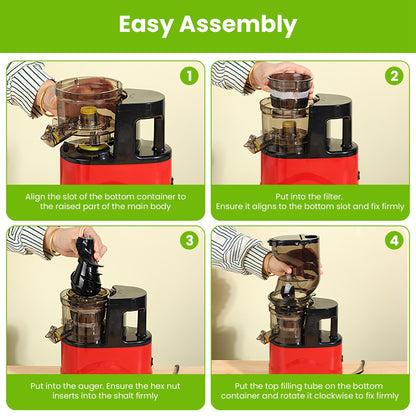 Easy Assembly

1

Align the slot of the bottom container to the raised part of the main body

2

Put into the filter.
Ensure it aligns to the bottom slot and fix firmly

3

Put into the auger. Ensure the hex nut inserts into the shaft firmly

4

Put the top filling tube on the bottom container and rotate it clockwise to fix firmly