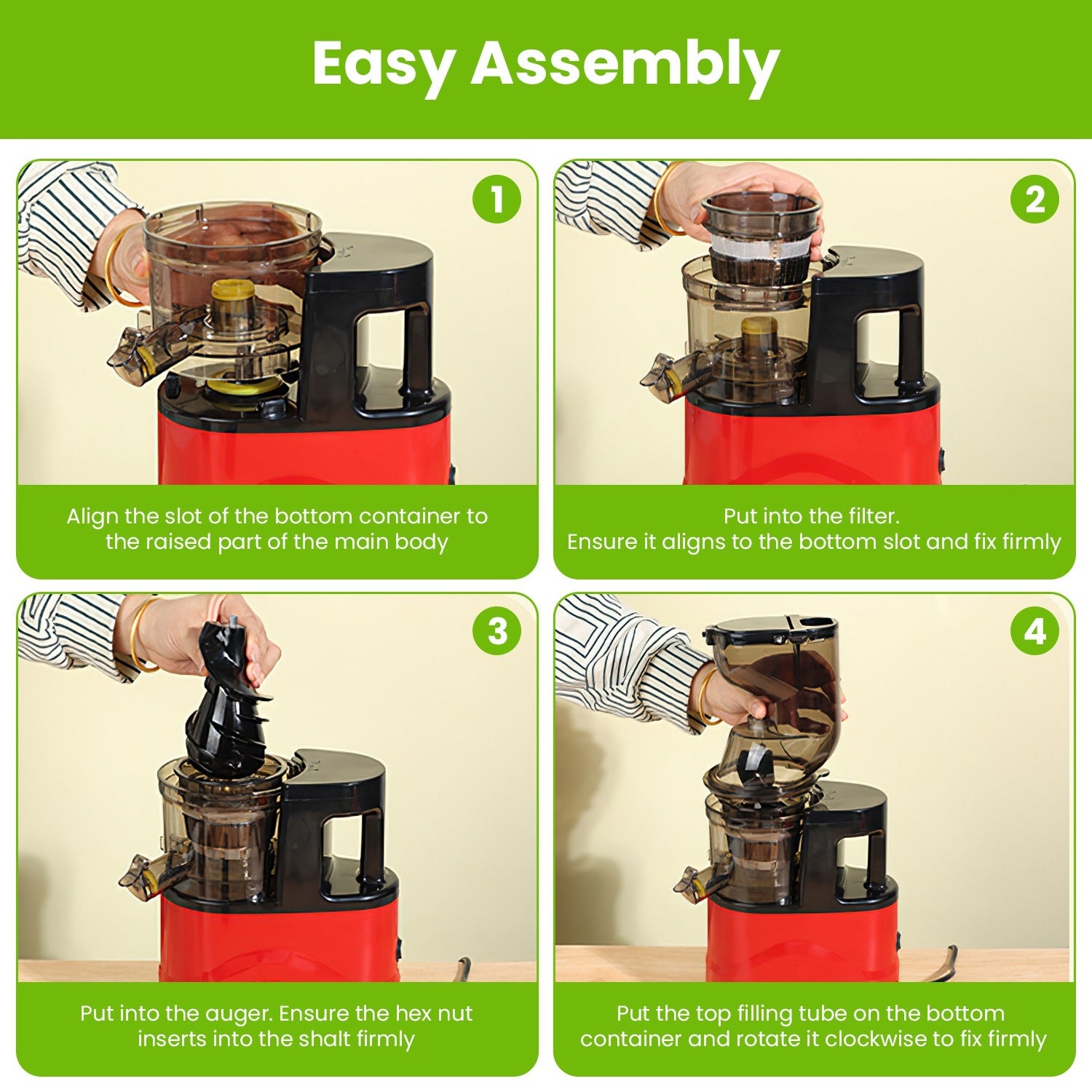 Easy Assembly

1

Align the slot of the bottom container to the raised part of the main body

2

Put into the filter.
Ensure it aligns to the bottom slot and fix firmly

3

Put into the auger. Ensure the hex nut inserts into the shalt firmly

4

Put the top filling tube on the bottom container and rotate it clockwise to fix firmly