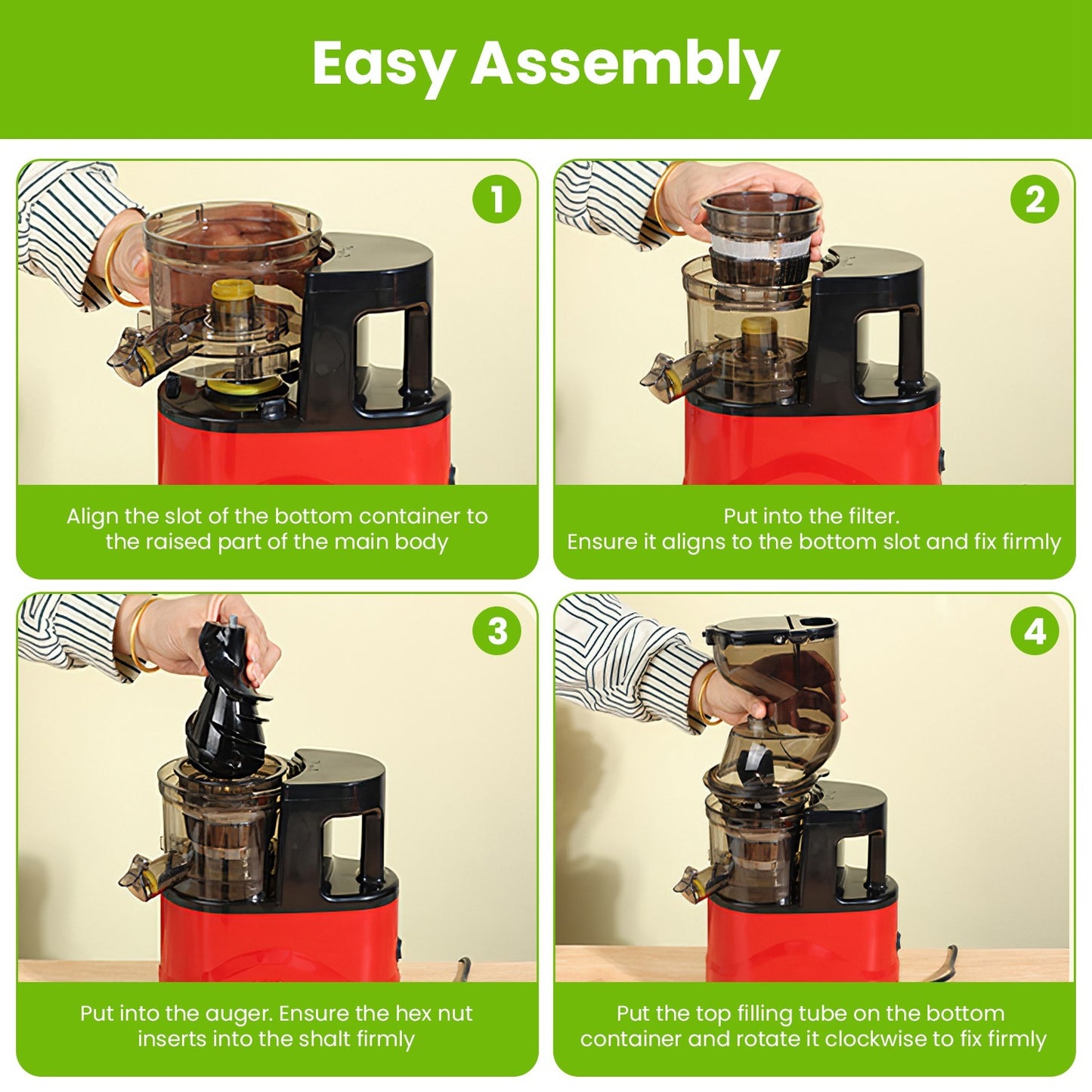 Easy Assembly

1

Align the slot of the bottom container to the raised part of the main body

2

Put into the filter.
Ensure it aligns to the bottom slot and fix firmly

3

Put into the auger. Ensure the hex nut inserts into the shalt firmly

4

Put the top filling tube on the bottom container and rotate it clockwise to fix firmly