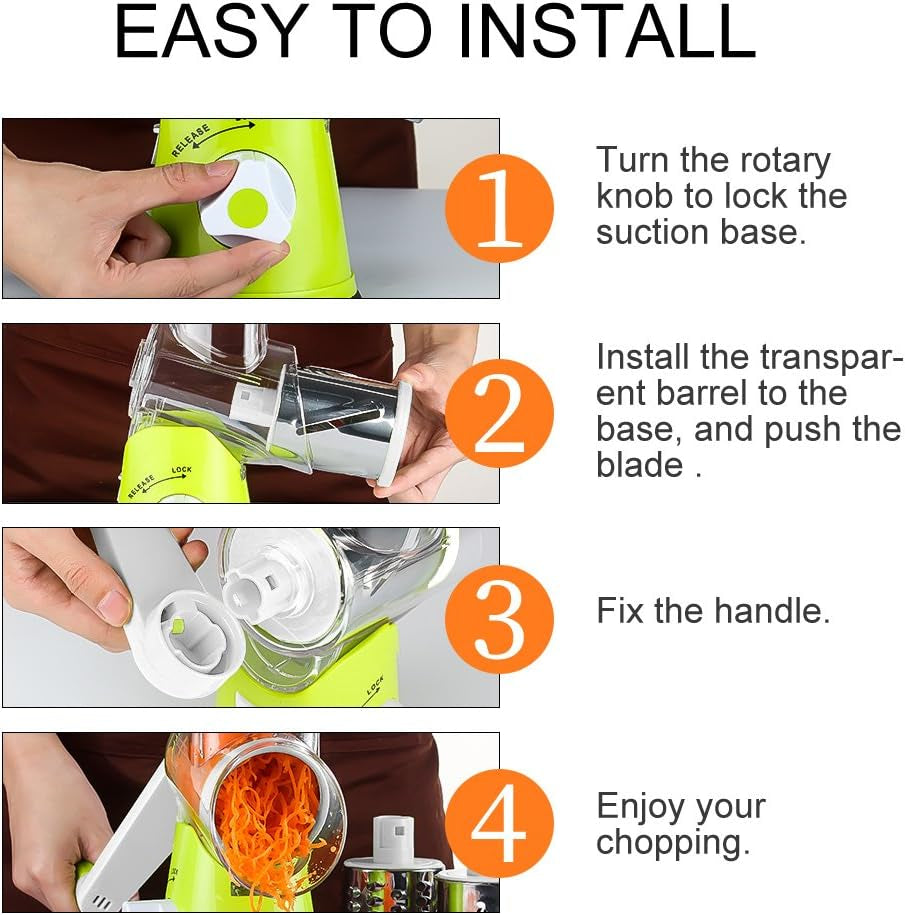 EASY TO INSTALL

RELEASE

1

Turn the rotary knob to lock the suction base.

RELEASE LOCK

2

Install the transparent barrel to the base, and push the blade .

LOCK

3

Fix the handle.

4

Enjoy your chopping.